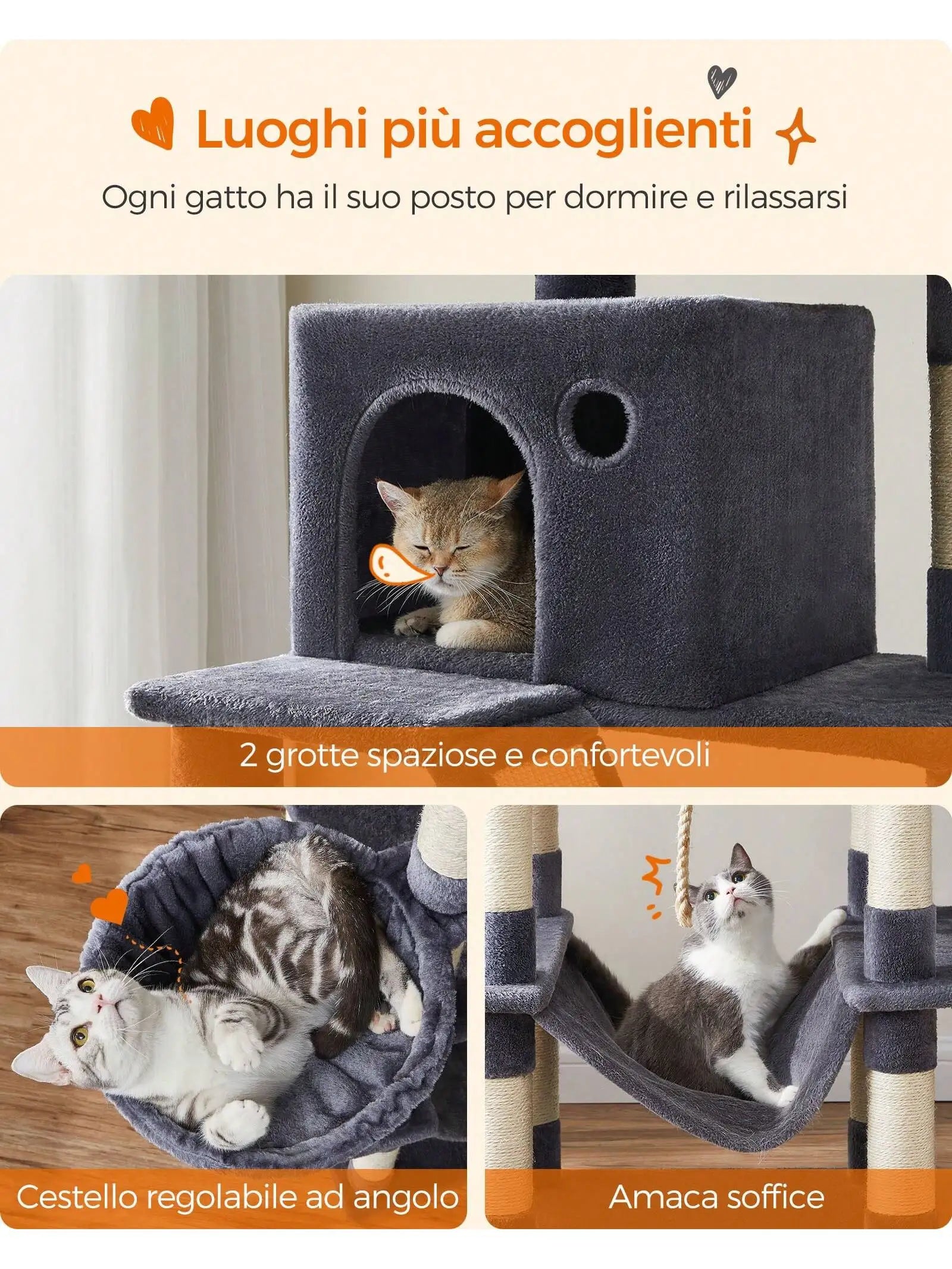 Luoghi più accoglienti

Ogni gatto ha il suo posto per dormire e rilassarsi

2 grotte spaziose e confortevoli

Cestello regolabile ad angolo

Amaca soffice